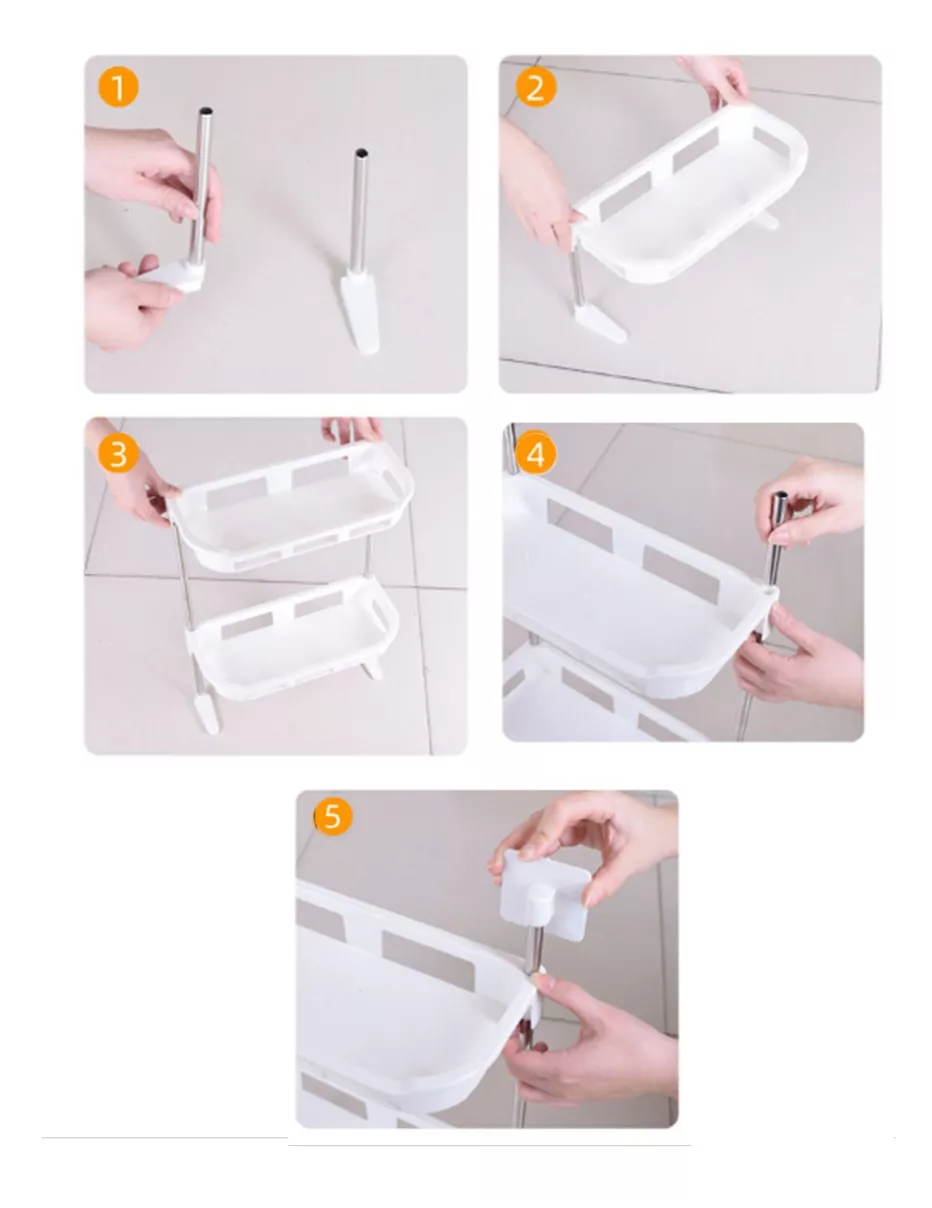 1

2

3

4

5